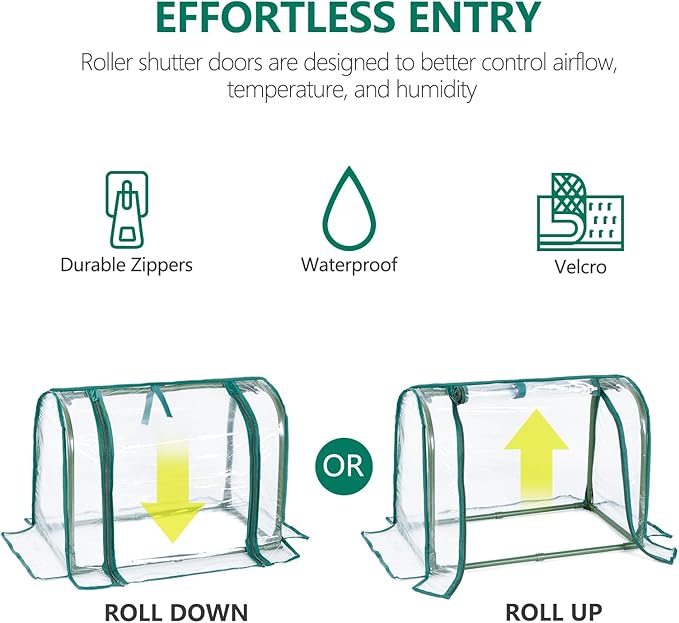 EFFORTLESS ENTRY

Roller shutter doors are designed to better control airflow, temperature, and humidity

Durable Zippers

Waterproof

Velcro

OR

ROLL DOWN

ROLL UP