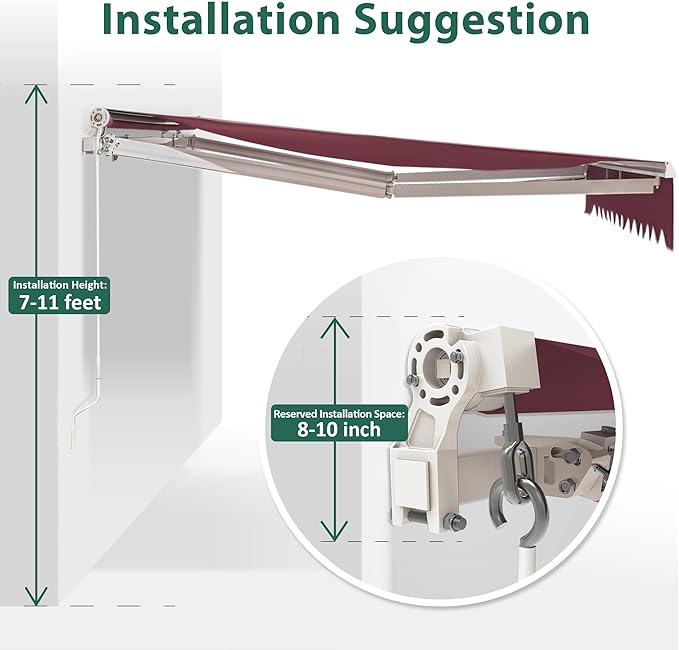 Installation Suggestion

Installation Height:
7-11 feet

Reserved Installation Space:
8-10 inch