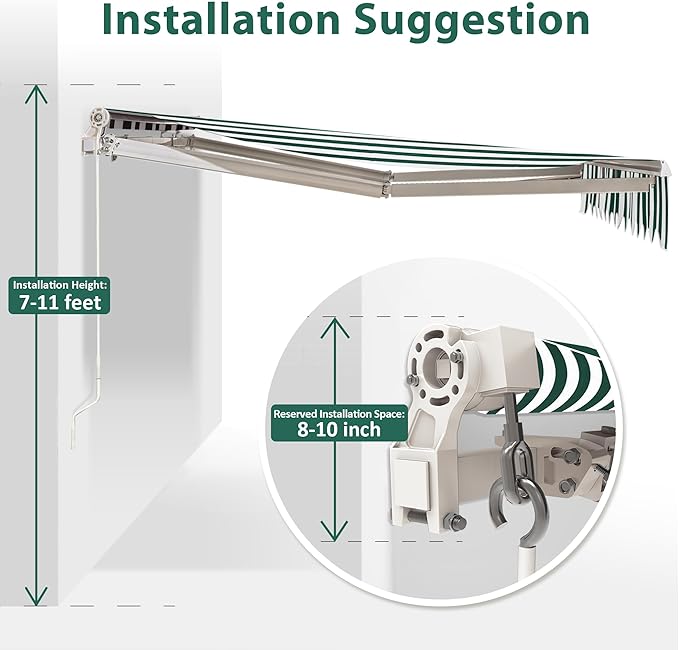 Installation Suggestion

Installation Height:
7-11 feet

Reserved Installation Space:
8-10 inch