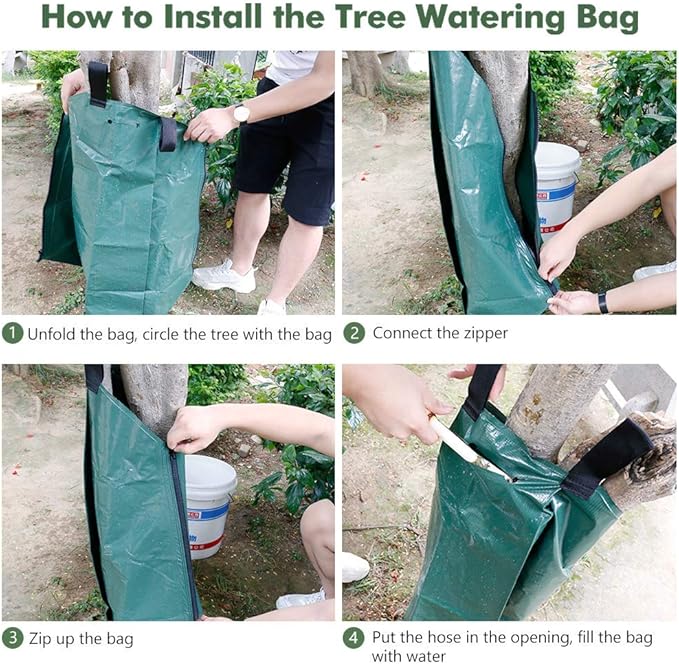 How to Install the Tree Watering Bag

1 Unfold the bag, circle the tree with the bag

2 Connect the zipper

3 Zip up the bag

4 Put the hose in the opening, fill the bag with water