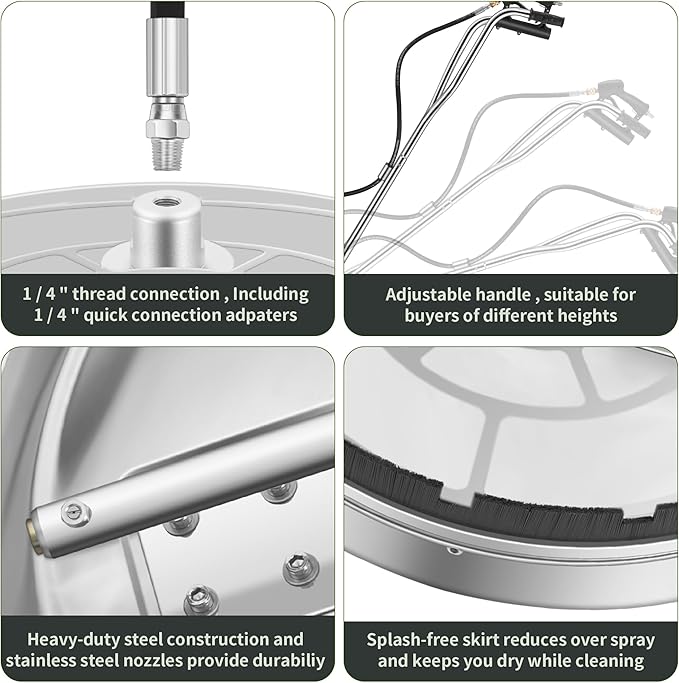 1 / 4 " thread connection , Including
1 / 4 " quick connection adpaters

Adjustable handle , suitable for buyers of different heights

Heavy-duty steel construction and stainless steel nozzles provide durabiliy

Splash-free skirt reduces over spray and keeps you dry while cleaning