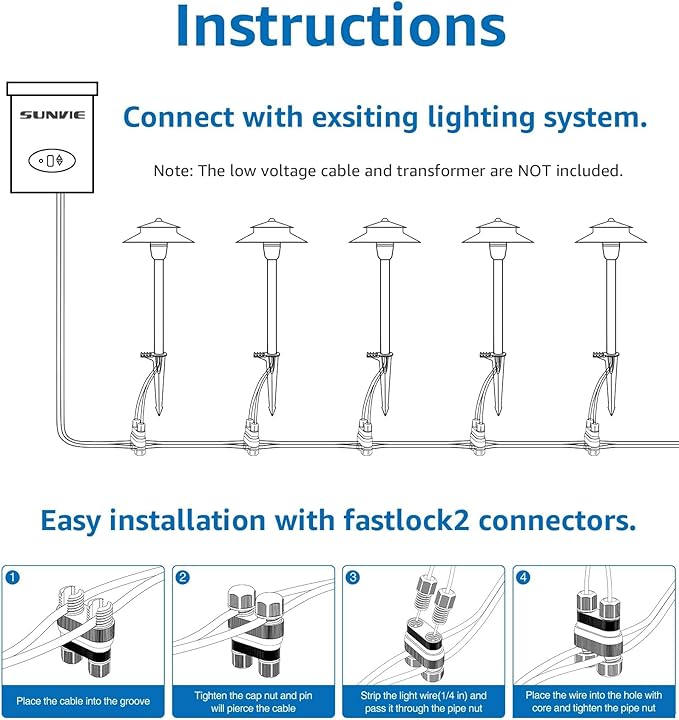 Instructions

SUNVIE

Connect with exsiting lighting system.

Note: The low voltage cable and transformer are NOT included.

Easy installation with fastlock2 connectors.

1
Place the cable into the groove

2
Tighten the cap nut and pin will pierce the cable

3
Strip the light wire(1/4 in) and pass it through the pipe nut

4
Place the wire into the hole with core and tighten the pipe nut