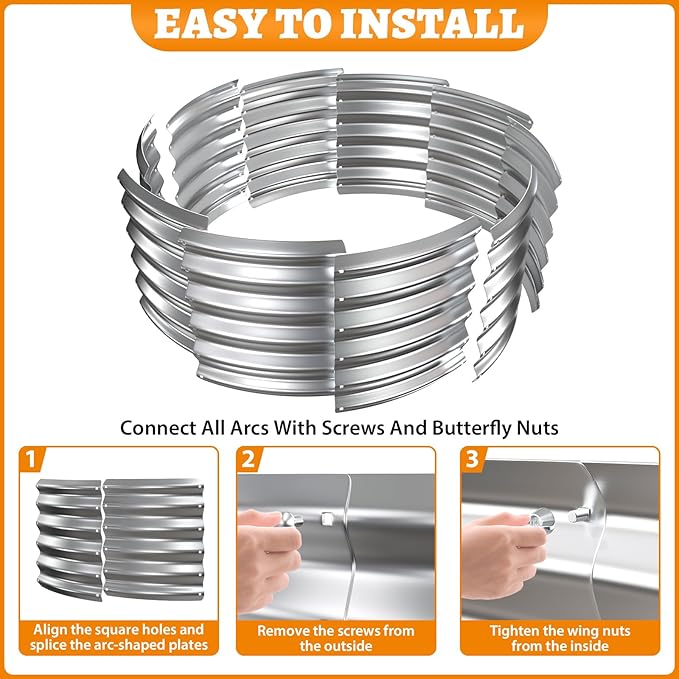 EASY TO INSTALL

Connect All Arcs With Screws And Butterfly Nuts

1

Align the square holes and splice the arc-shaped plates

2

Remove the screws from the outside

3

Tighten the wing nuts from the inside