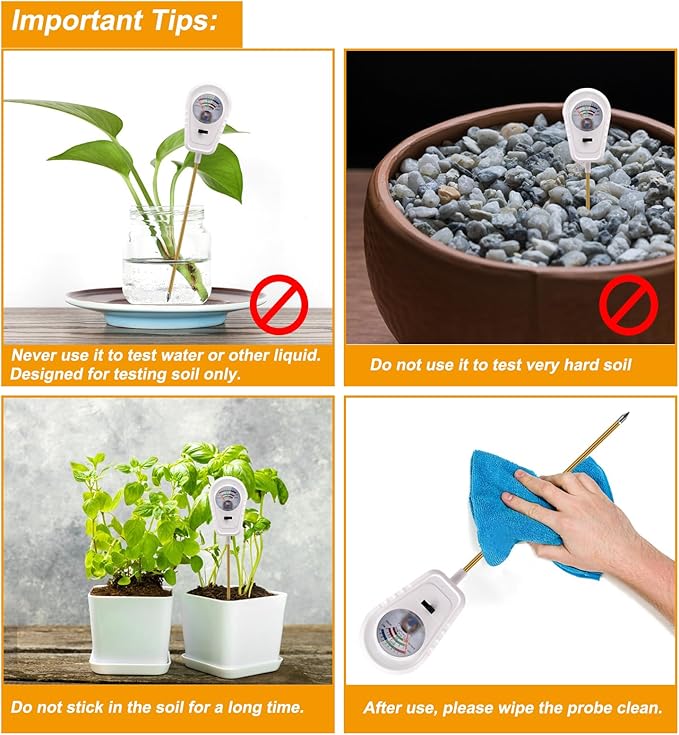 Important Tips:

Never use it to test water or other liquid. Designed for testing soil only.

Do not use it to test very hard soil

Do not stick in the soil for a long time.

After use, please wipe the probe clean.