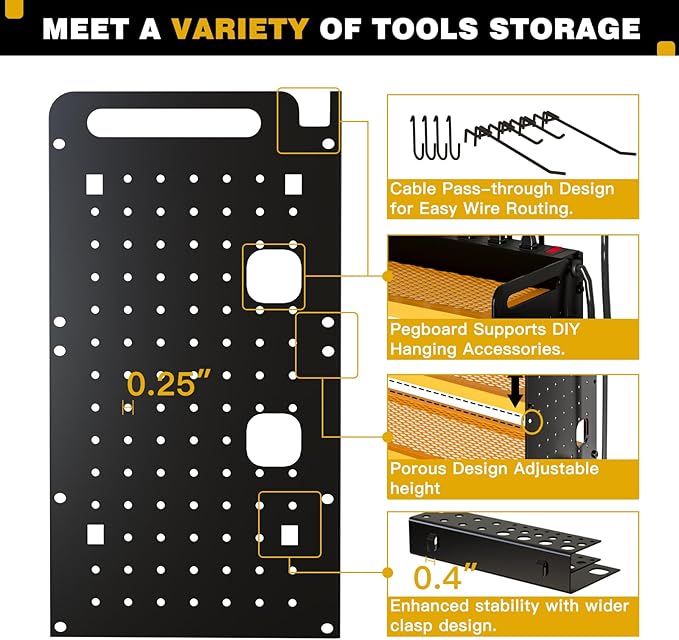 MEET A VARIETY OF TOOLS STORAGE

0.25"

Cable Pass-through Design for Easy Wire Routing.

Pegboard Supports DIY Hanging Accessories.

Porous Design Adjustable height

0.4"

Enhanced stability with wider clasp design.