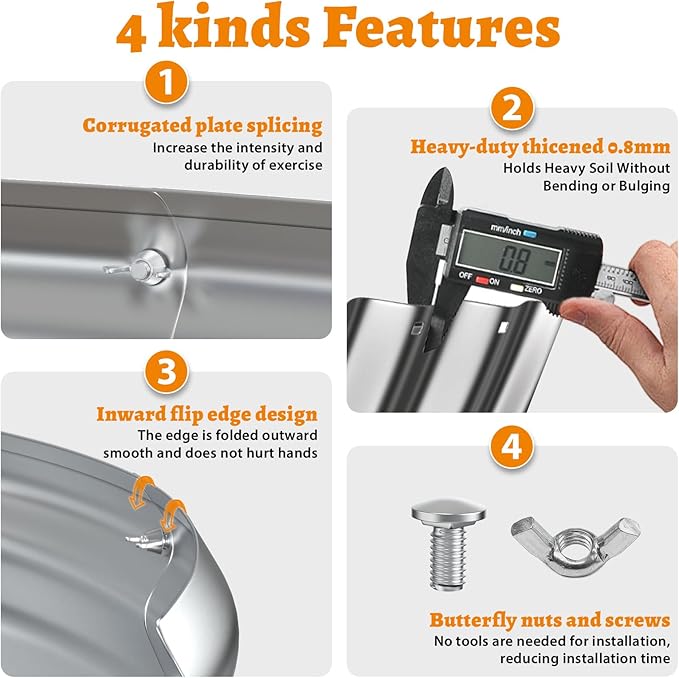 4 kinds Features

1

Corrugated plate splicing

Increase the intensity and durability of exercise

2

Heavy-duty thicened 0.8mm

Holds Heavy Soil Without Bending or Bulging

mm/inch

0.8

OFF ON ZERO

3

Inward flip edge design

The edge is folded outward smooth and does not hurt hands

4

Butterfly nuts and screws

No tools are needed for installation, reducing installation time