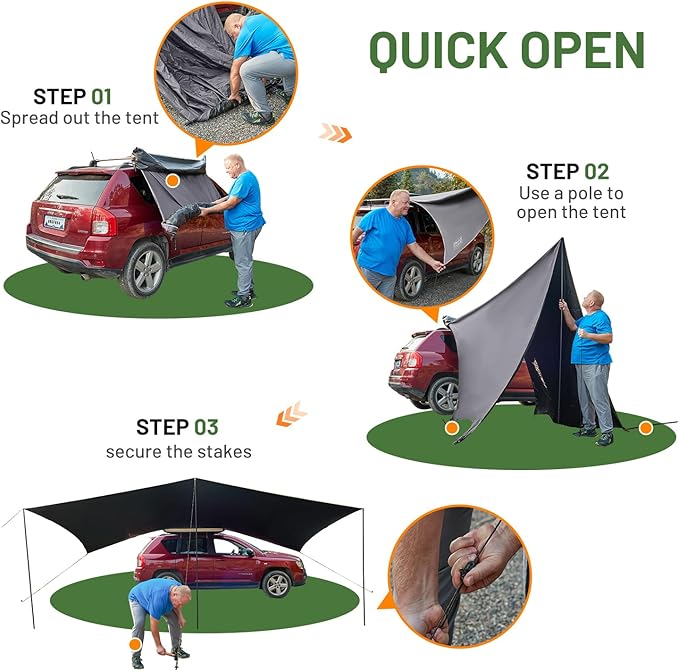 QUICK OPEN

STEP 01
Spread out the tent

STEP 02
Use a pole to open the tent

STEP 03
secure the stakes