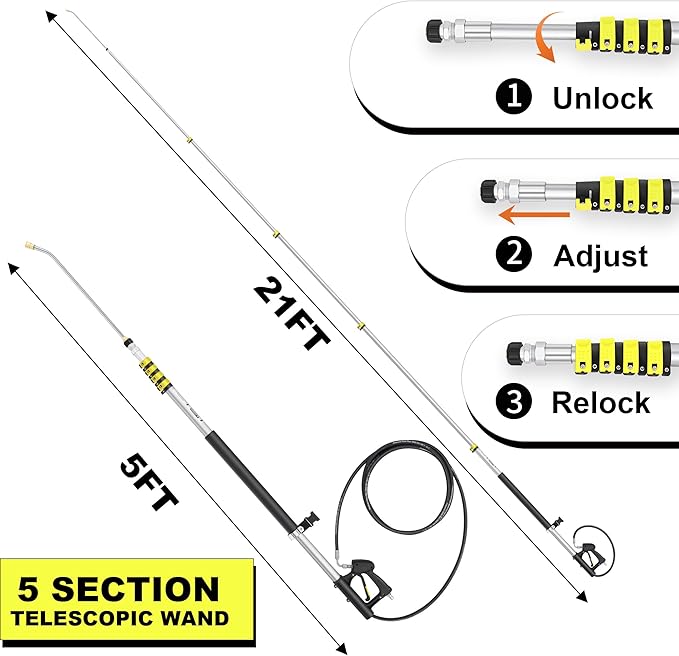 1 Unlock

2 Adjust

3 Relock

21FT

5FT

5 SECTION
TELESCOPIC WAND