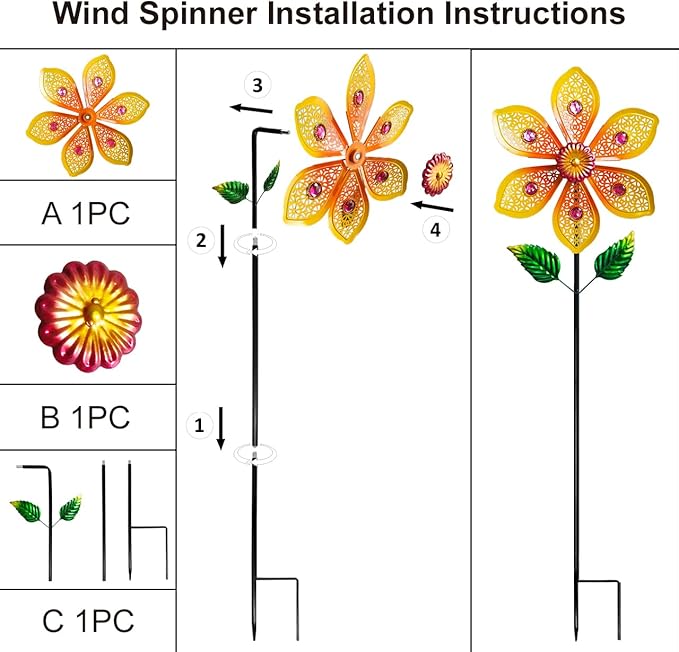 Wind Spinner Installation Instructions

A 1PC

B 1PC

C 1PC

3

2

1

4