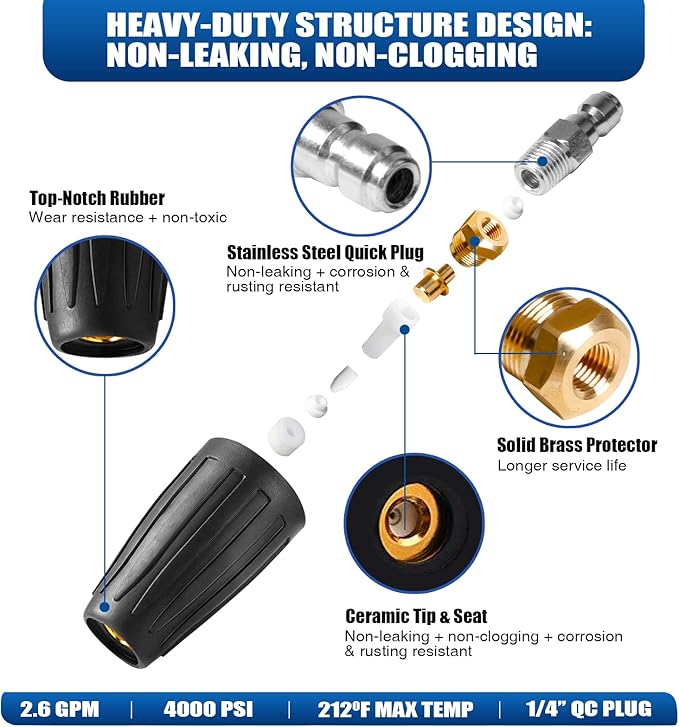 HEAVY-DUTY STRUCTURE DESIGN: NON-LEAKING, NON-CLOGGING

Top-Notch Rubber
Wear resistance + non-toxic

Stainless Steel Quick Plug
Non-leaking + corrosion & rusting resistant

Solid Brass Protector
Longer service life

Ceramic Tip & Seat
Non-leaking + non-clogging + corrosion & rusting resistant

2.6 GPM | 4000 PSI | 212°F MAX TEMP | 1/4" QC PLUG