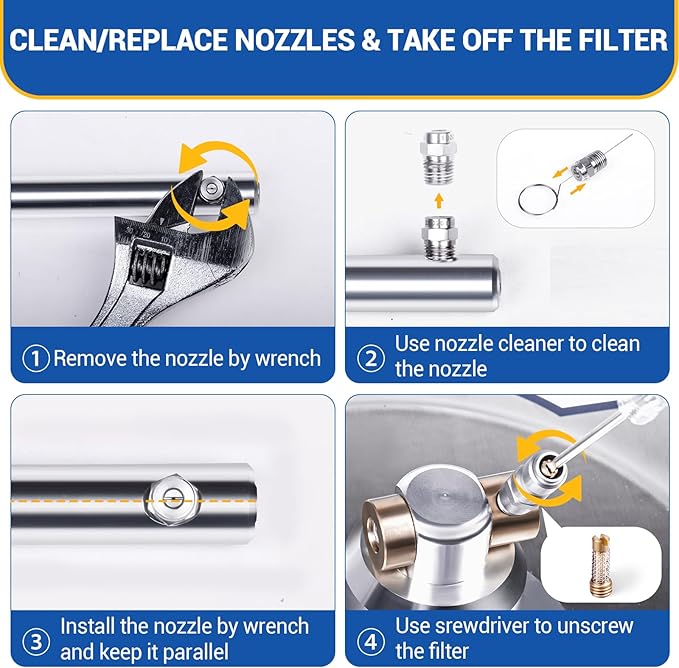 CLEAN/REPLACE NOZZLES & TAKE OFF THE FILTER

① Remove the nozzle by wrench

② Use nozzle cleaner to clean the nozzle

③ Install the nozzle by wrench and keep it parallel

④ Use srewdriver to unscrew the filter