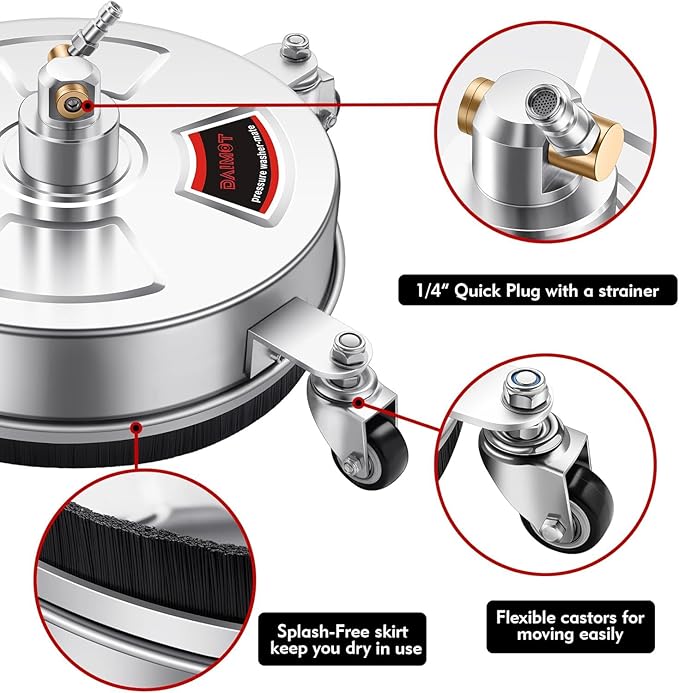 DAIMOT
pressure washer-mate

1/4" Quick Plug with a strainer

Splash-Free skirt keep you dry in use

Flexible castors for moving easily