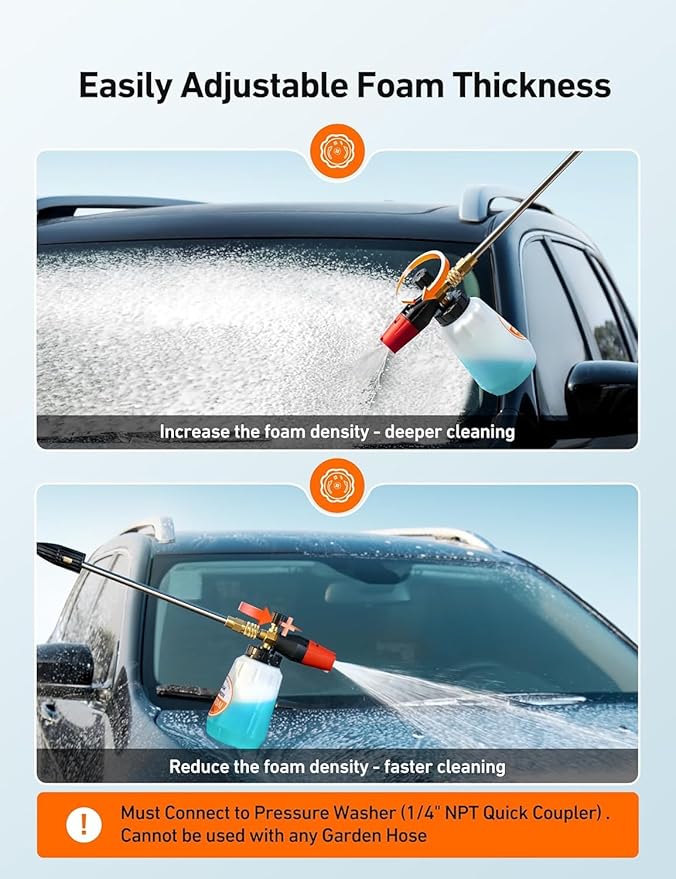 Easily Adjustable Foam Thickness

Increase the foam density - deeper cleaning

Reduce the foam density - faster cleaning

!

Must Connect to Pressure Washer (1/4" NPT Quick Coupler) . Cannot be used with any Garden Hose