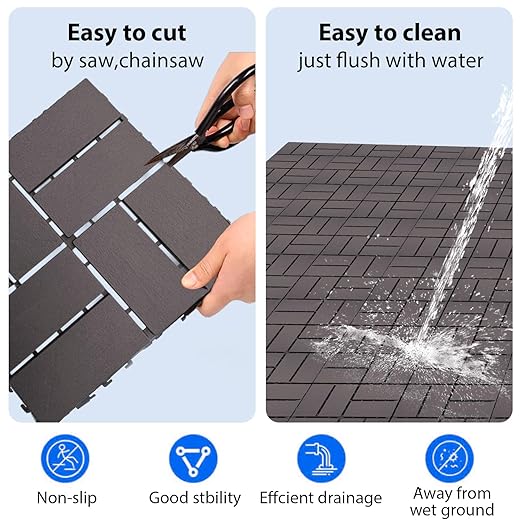 Easy to cut
by saw,chainsaw

Easy to clean
just flush with water

Non-slip

Good stbility

Effcient drainage

Away from wet ground