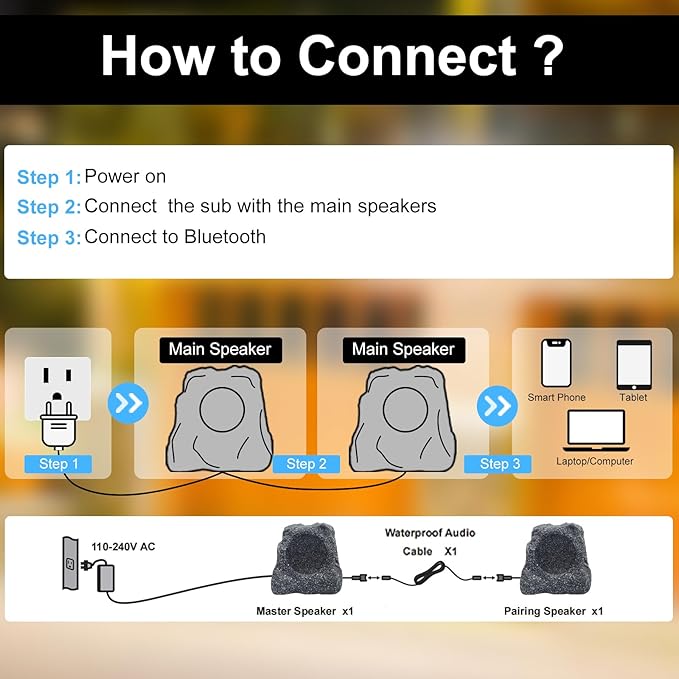 How to Connect ?

Step 1: Power on
Step 2: Connect  the sub with the main speakers
Step 3: Connect to Bluetooth

Step 1

Main Speaker

Step 2

Main Speaker

Step 3

Smart Phone

Tablet

Laptop/Computer

110-240V AC

Master Speaker x1

Waterproof Audio Cable X1

Pairing Speaker x1