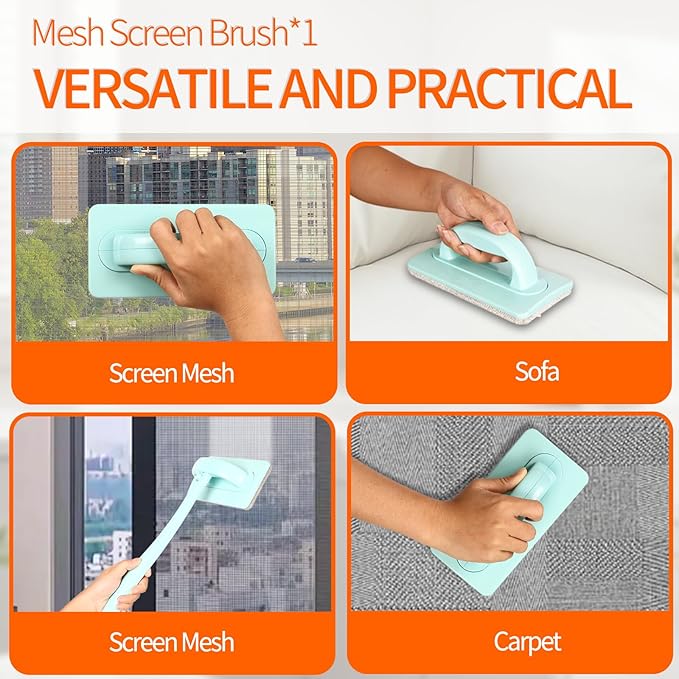 Mesh Screen Brush*1

VERSATILE AND PRACTICAL

Screen Mesh

Sofa

Screen Mesh

Carpet