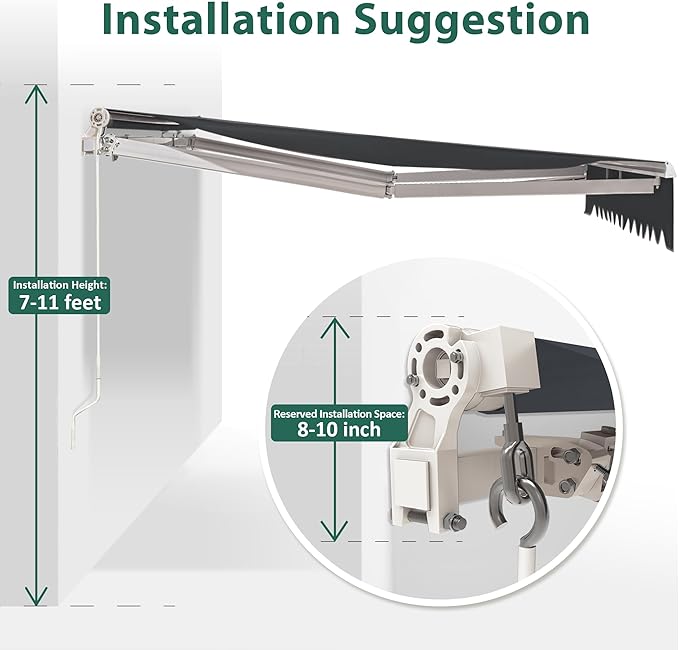 Installation Suggestion

Installation Height:
7-11 feet

Reserved Installation Space:
8-10 inch