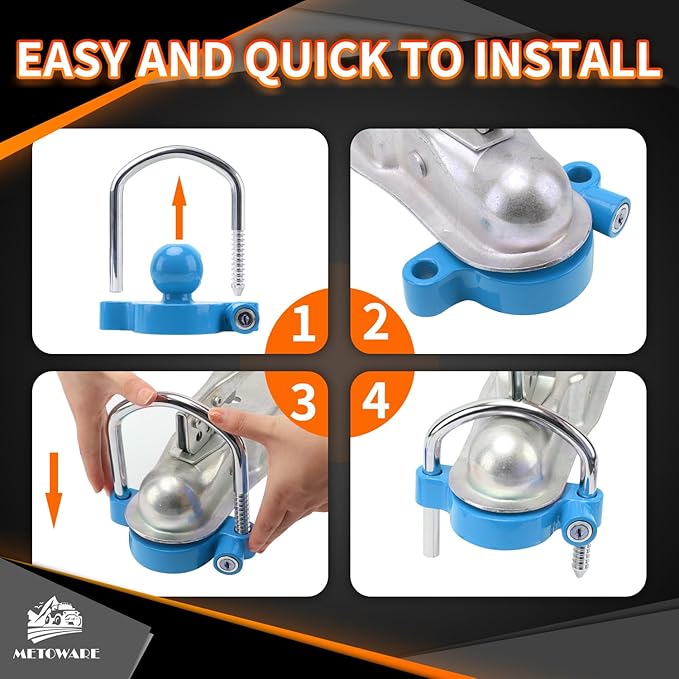 EASY AND QUICK TO INSTALL

1

2

3

4

METOWARE