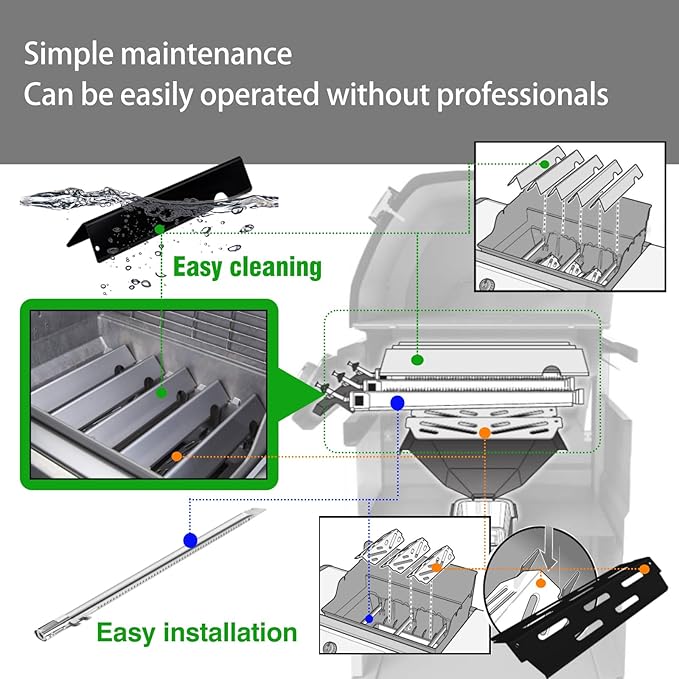 Simple maintenance
Can be easily operated without professionals

Easy cleaning

Easy installation