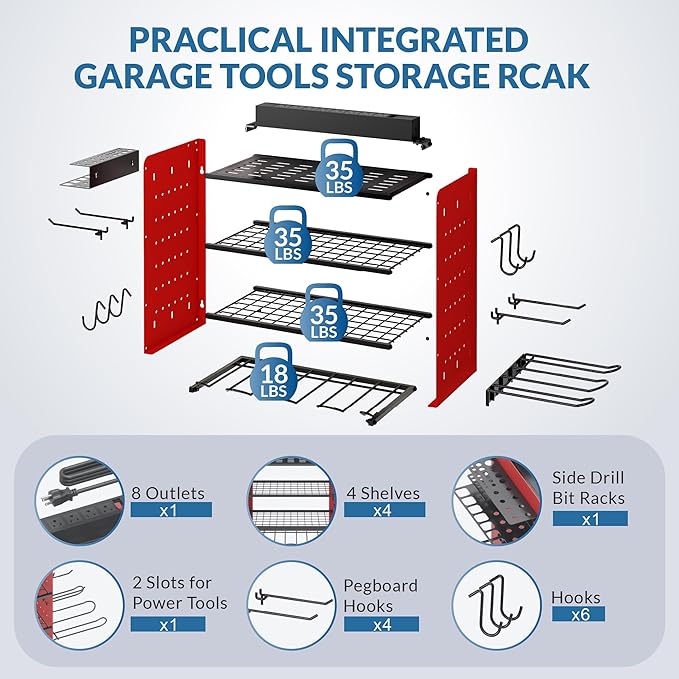 PRACLICAL INTEGRATED GARAGE TOOLS STORAGE RCAK

35 LBS

35 LBS

35 LBS

18 LBS

8 Outlets
x1

4 Shelves
x4

Side Drill Bit Racks
x1

2 Slots for Power Tools
x1

Pegboard Hooks
x4

Hooks
x6