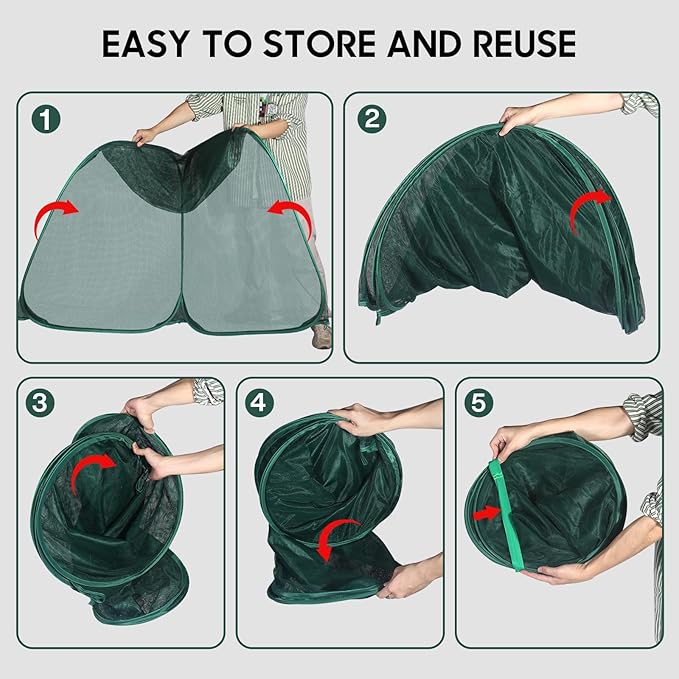 EASY TO STORE AND REUSE

1

2

3

4

5