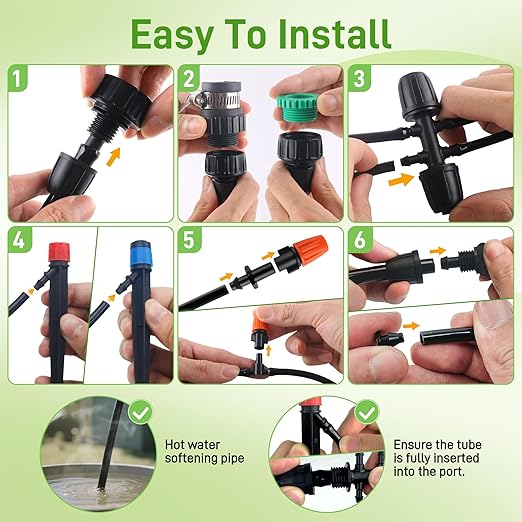 Easy To Install

1

2

3

4

5

6

Hot water softening pipe

Ensure the tube is fully inserted into the port.