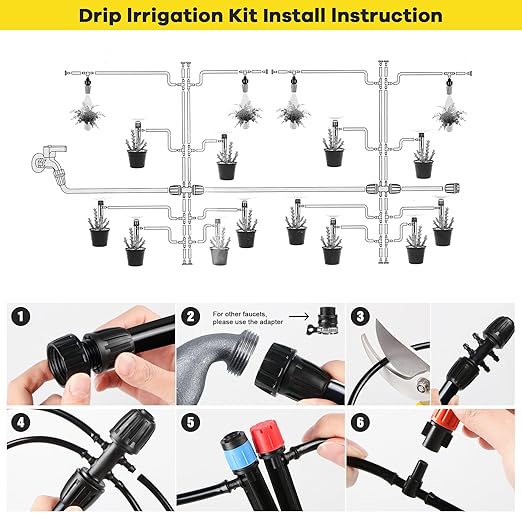 Drip Irrigation Kit Install Instruction

1

2

For other faucets, please use the adapter

3

4

5

6