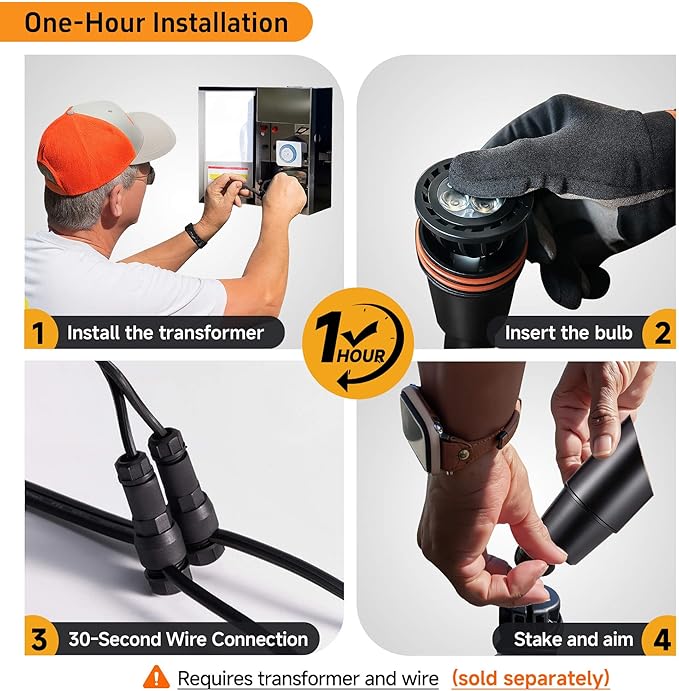 One-Hour Installation

1 Install the transformer

Insert the bulb 2

1 HOUR

3 30-Second Wire Connection

Stake and aim 4

Requires transformer and wire (sold separately)