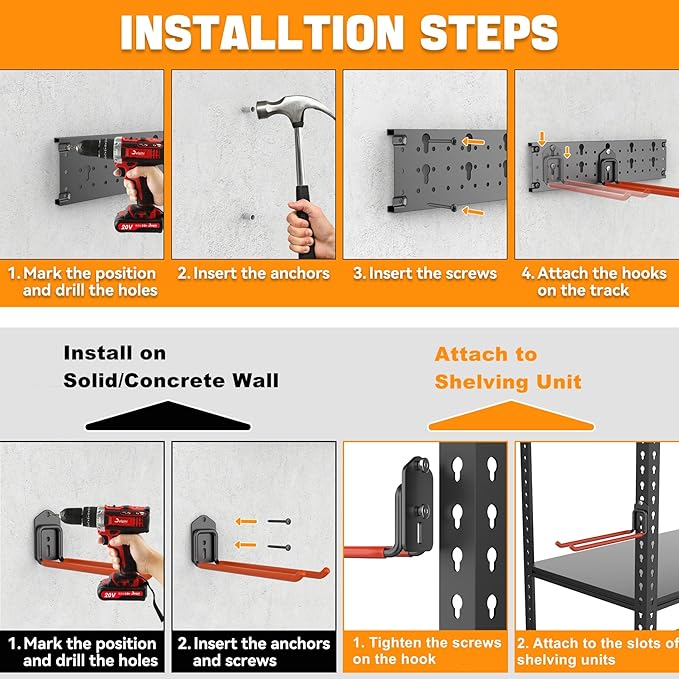 INSTALLTION STEPS

20V

1. Mark the position and drill the holes

2. Insert the anchors

3. Insert the screws

4. Attach the hooks on the track

Install on Solid/Concrete Wall

Attach to Shelving Unit

20V

1. Mark the position and drill the holes

2. Insert the anchors and screws

1. Tighten the screws on the hook

2. Attach to the slots of shelving units