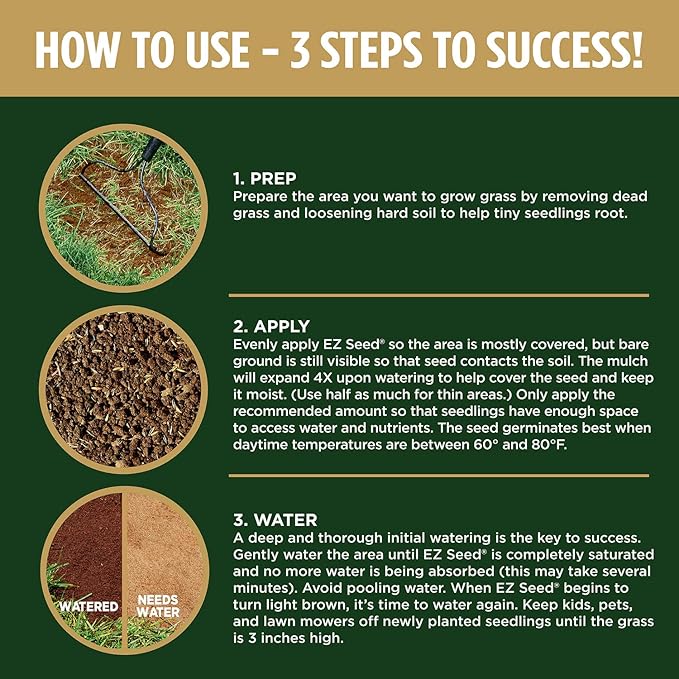 HOW TO USE - 3 STEPS TO SUCCESS!

1. PREP
Prepare the area you want to grow grass by removing dead grass and loosening hard soil to help tiny seedlings root.

2. APPLY
Evenly apply EZ Seed® so the area is mostly covered, but bare ground is still visible so that seed contacts the soil. The mulch will expand 4X upon watering to help cover the seed and keep it moist. (Use half as much for thin areas.) Only apply the recommended amount so that seedlings have enough space to access water and nutrients. The seed germinates best when daytime temperatures are between 60° and 80°F.

WATERED
NEEDS WATER

3. WATER
A deep and thorough initial watering is the key to success. Gently water the area until EZ Seed® is completely saturated and no more water is being absorbed (this may take several minutes). Avoid pooling water. When EZ Seed® begins to turn light brown, it's time to water again. Keep kids, pets, and lawn mowers off newly planted seedlings until the grass is 3 inches high.