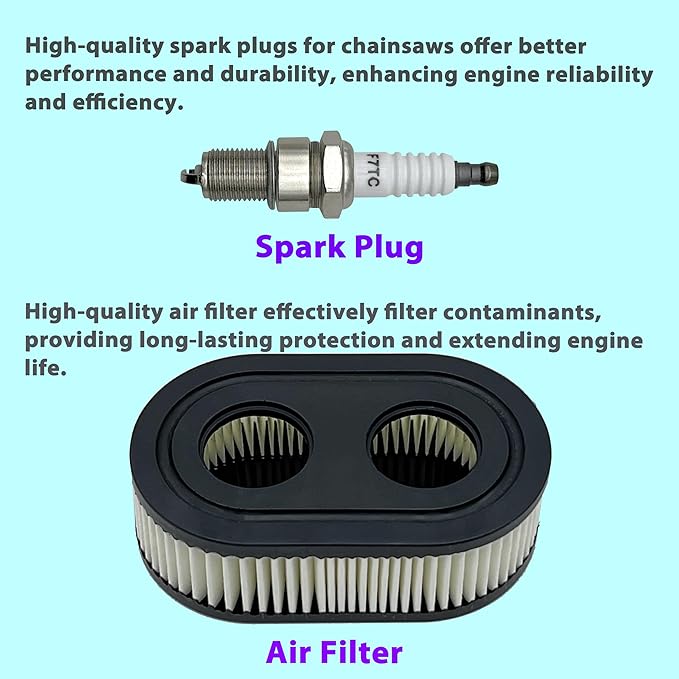 High-quality spark plugs for chainsaws offer better performance and durability, enhancing engine reliability and efficiency.

F7TC

Spark Plug

High-quality air filter effectively filter contaminants, providing long-lasting protection and extending engine life.

Air Filter