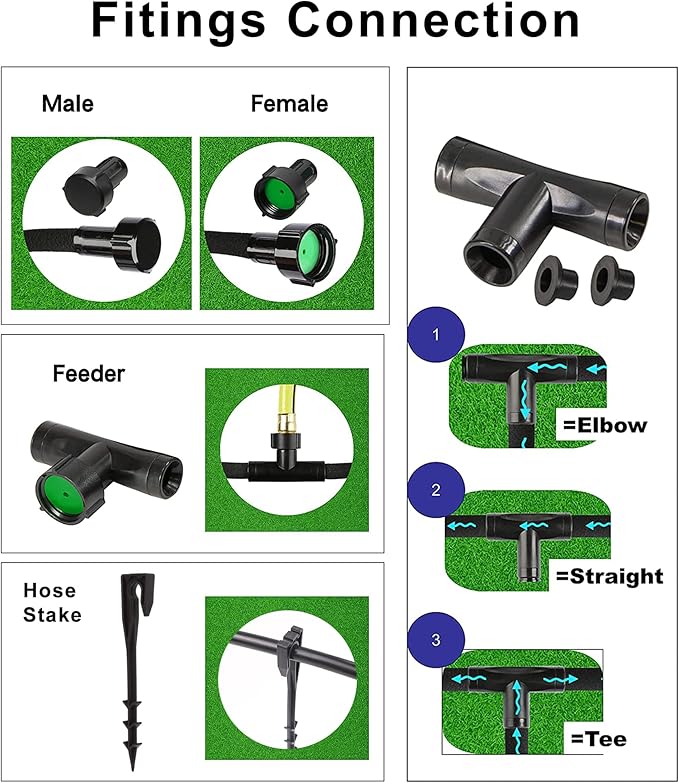 Fitings Connection

Male

Female

Feeder

Hose Stake

1

=Elbow

2

=Straight

3

=Tee