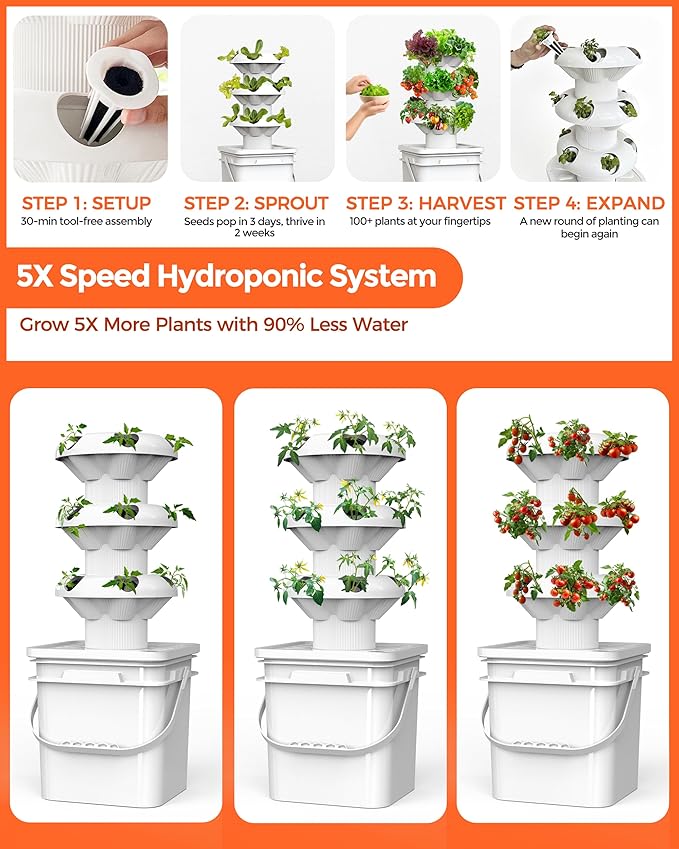 STEP 1: SETUP
30-min tool-free assembly

STEP 2: SPROUT
Seeds pop in 3 days, thrive in 2 weeks

STEP 3: HARVEST
100+ plants at your fingertips

STEP 4: EXPAND
A new round of planting can begin again

5X Speed Hydroponic System

Grow 5X More Plants with 90% Less Water