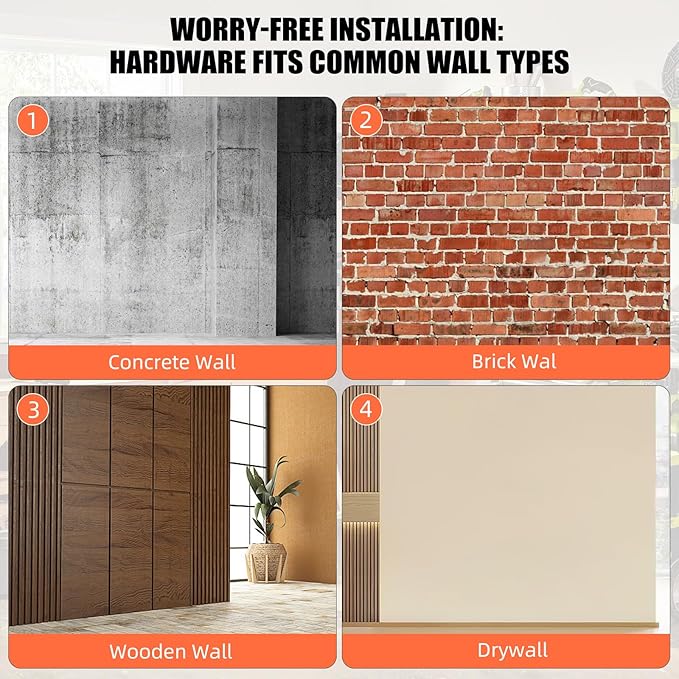 WORRY-FREE INSTALLATION:
HARDWARE FITS COMMON WALL TYPES

1
Concrete Wall

2
Brick Wal

3
Wooden Wall

4
Drywall