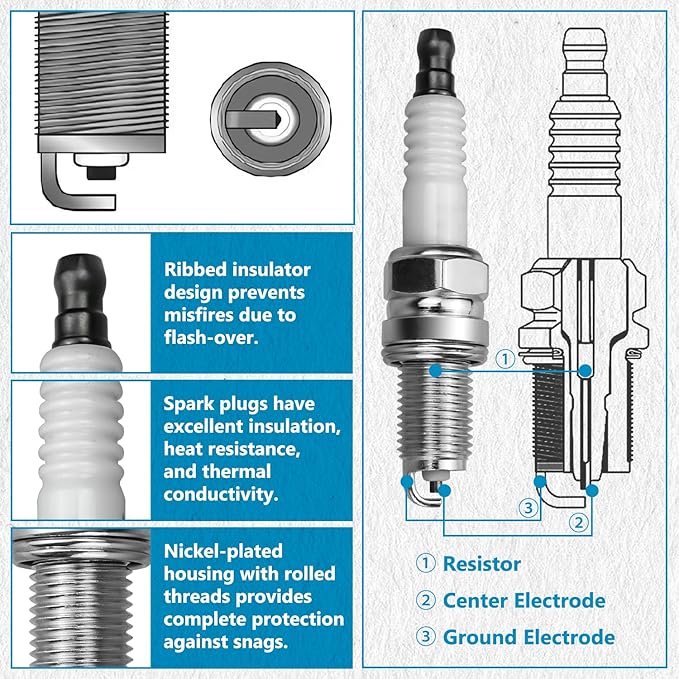 Ribbed insulator design prevents misfires due to flash-over.

Spark plugs have excellent insulation, heat resistance, and thermal conductivity.

Nickel-plated housing with rolled threads provides complete protection against snags.

①

③

②

① Resistor

② Center Electrode

③ Ground Electrode