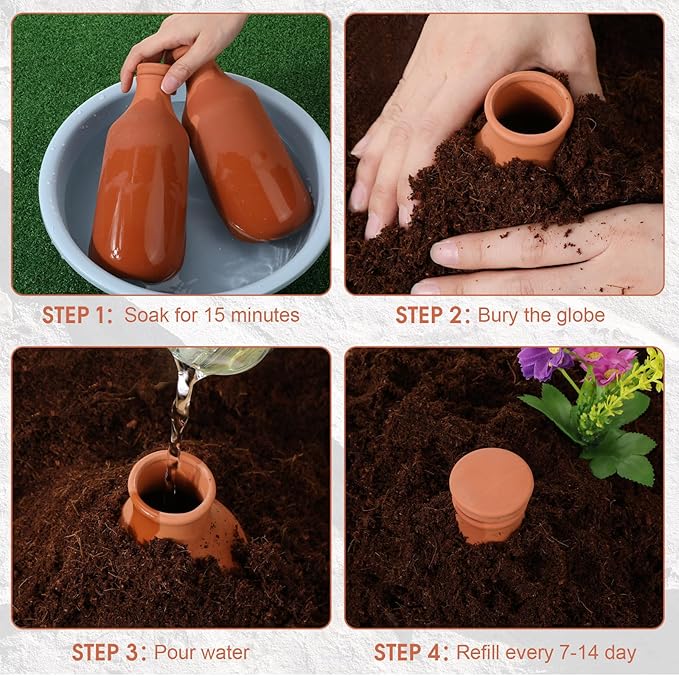 STEP 1: Soak for 15 minutes

STEP 2: Bury the globe

STEP 3: Pour water

STEP 4: Refill every 7-14 day