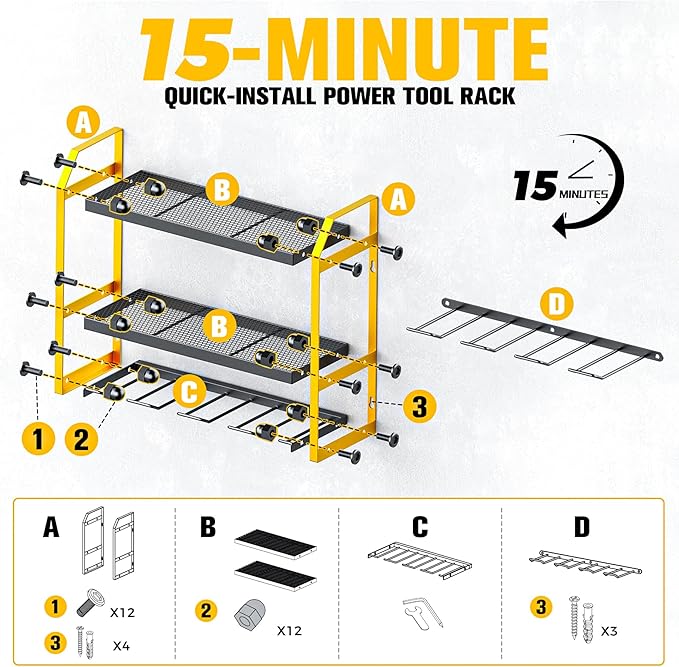 15-MINUTE
QUICK-INSTALL POWER TOOL RACK

A
B
A
15 MINUTES
B
D
C
3
1
2

A
1 X12
3 X4

B
2 X12

C

D
3 X3