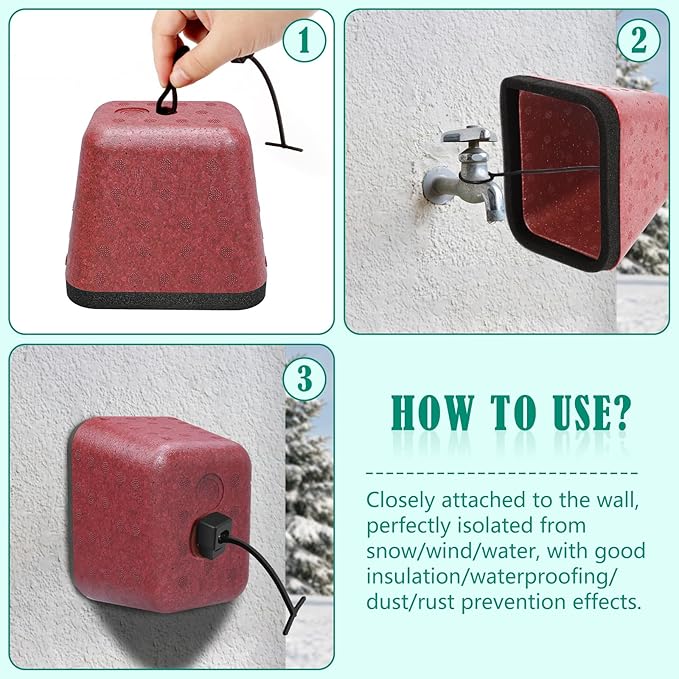 1

2

3

HOW TO USE?

Closely attached to the wall, perfectly isolated from snow/wind/water, with good insulation/waterproofing/ dust/rust prevention effects.