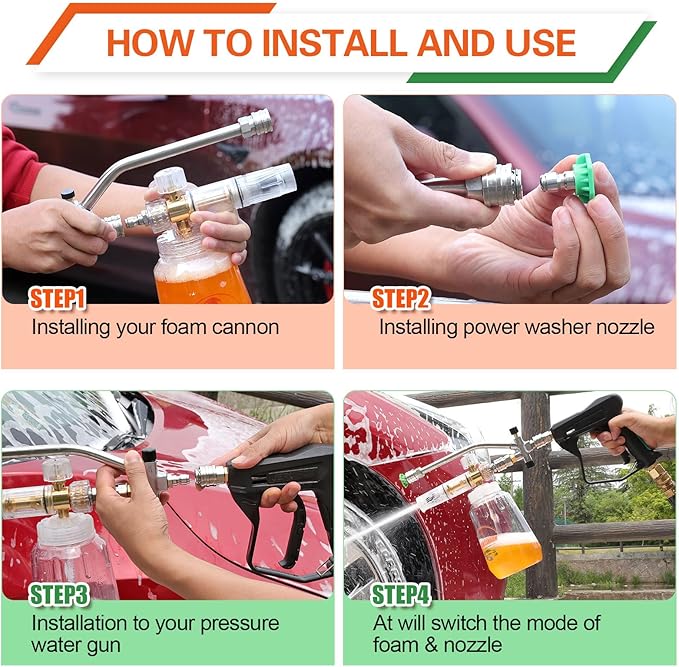 HOW TO INSTALL AND USE

STEP1
Installing your foam cannon

STEP2
Installing power washer nozzle

STEP3
Installation to your pressure water gun

STEP4
At will switch the mode of foam & nozzle