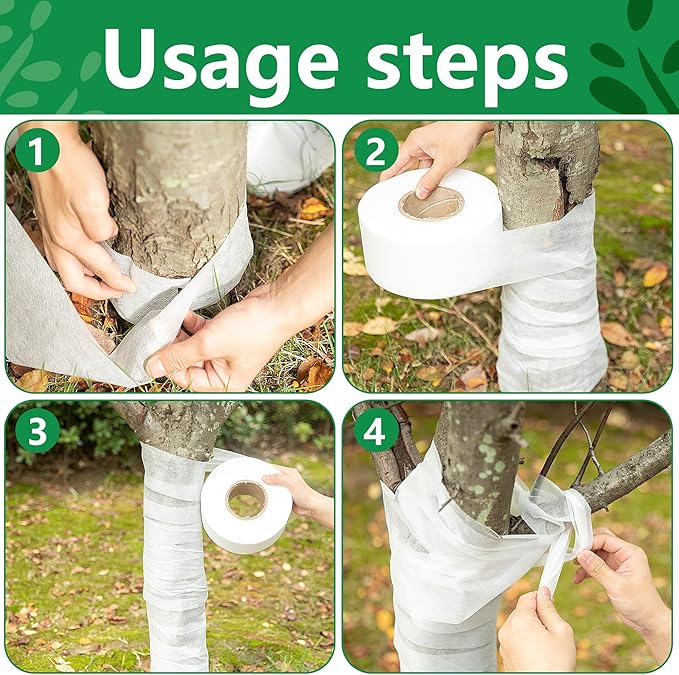 Usage steps

1

2

3

4