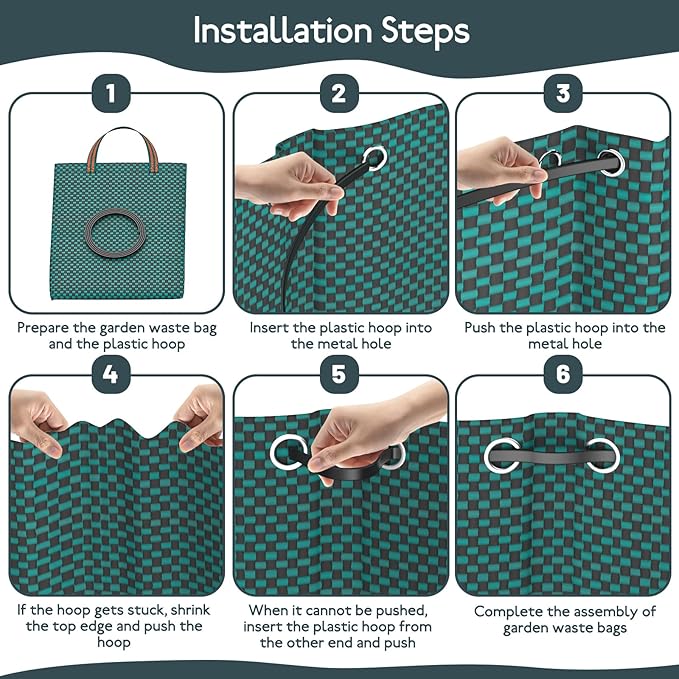 Installation Steps

1

Prepare the garden waste bag and the plastic hoop

2

Insert the plastic hoop into the metal hole

3

Push the plastic hoop into the metal hole

4

If the hoop gets stuck, shrink the top edge and push the hoop

5

When it cannot be pushed, insert the plastic hoop from the other end and push

6

Complete the assembly of garden waste bags