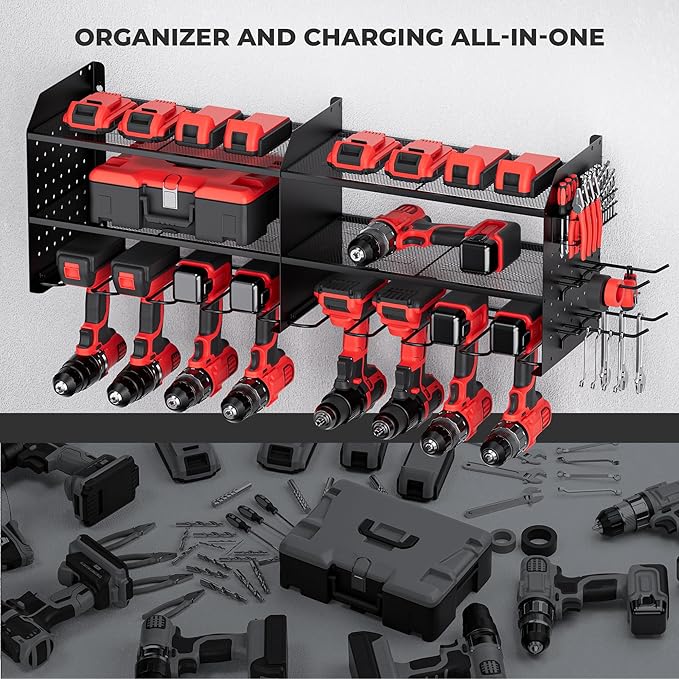 ORGANIZER AND CHARGING ALL-IN-ONE