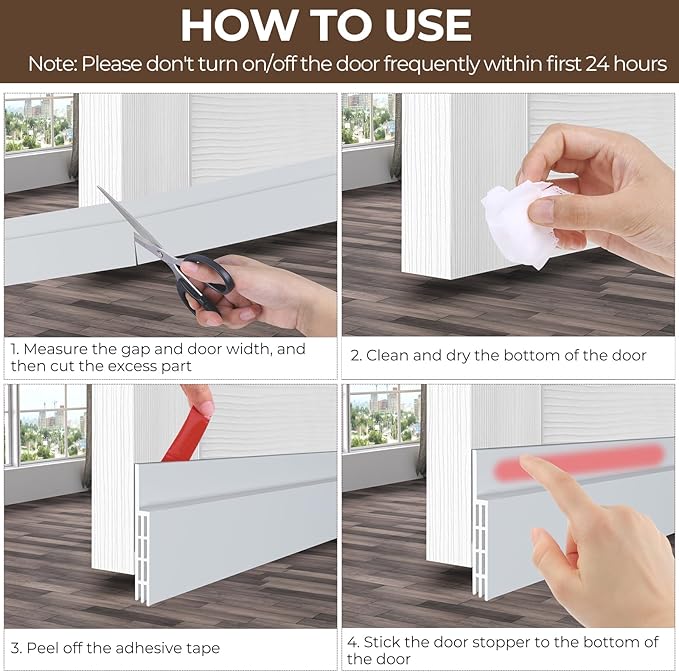 HOW TO USE

Note: Please don't turn on/off the door frequently within first 24 hours

1. Measure the gap and door width, and then cut the excess part

2. Clean and dry the bottom of the door

3. Peel off the adhesive tape

4. Stick the door stopper to the bottom of the door