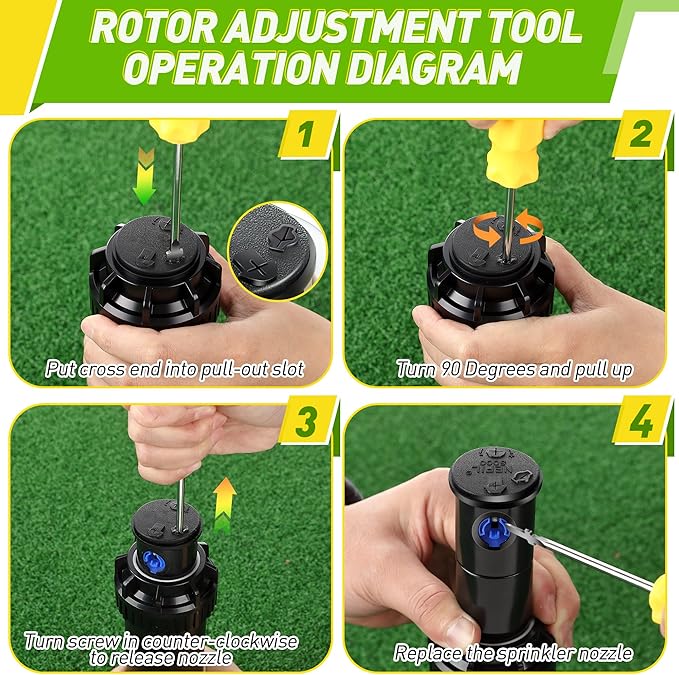 ROTOR ADJUSTMENT TOOL
OPERATION DIAGRAM

1

Put cross end into pull-out slot

2

Turn 90 Degrees and pull up

3

Turn screw in counter-clockwise to release nozzle

4

Replace the sprinkler nozzle