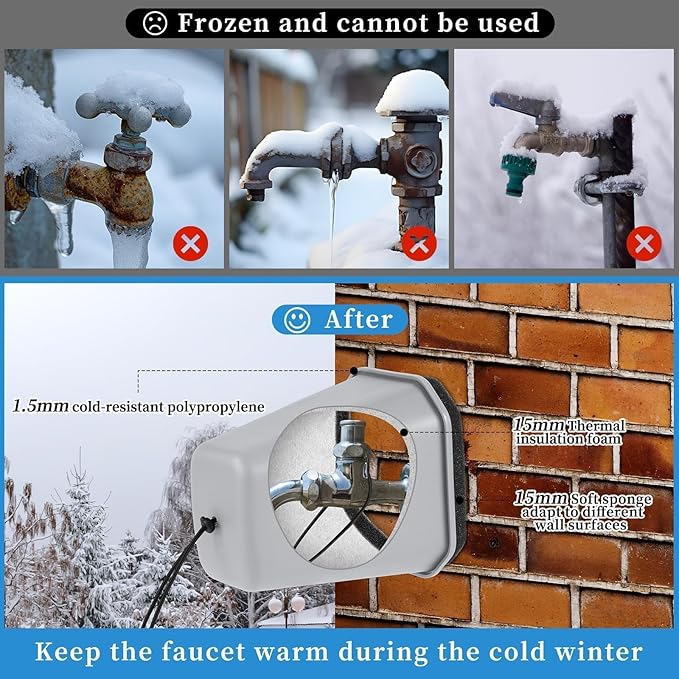 Frozen and cannot be used

After

1.5mm cold-resistant polypropylene

15mm Thermal insulation foam

15mm Soft sponge adapt to different wall surfaces

Keep the faucet warm during the cold winter