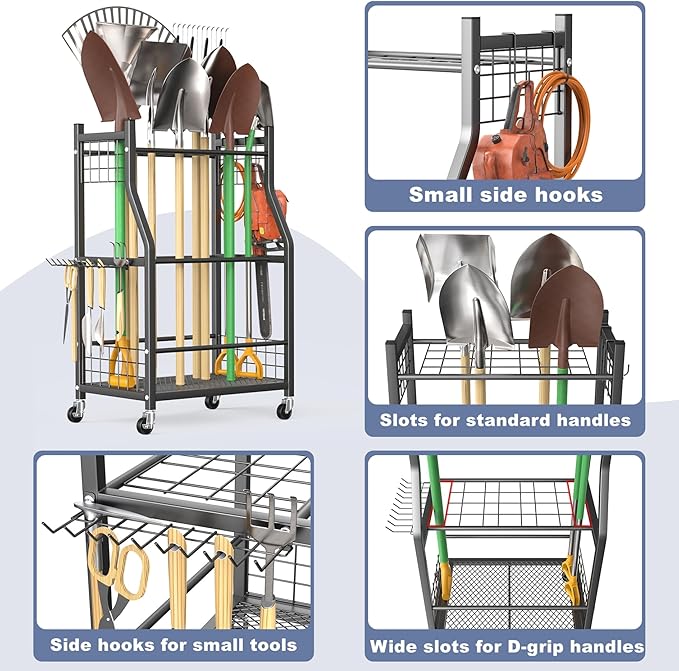 Small side hooks

Slots for standard handles

Side hooks for small tools

Wide slots for D-grip handles