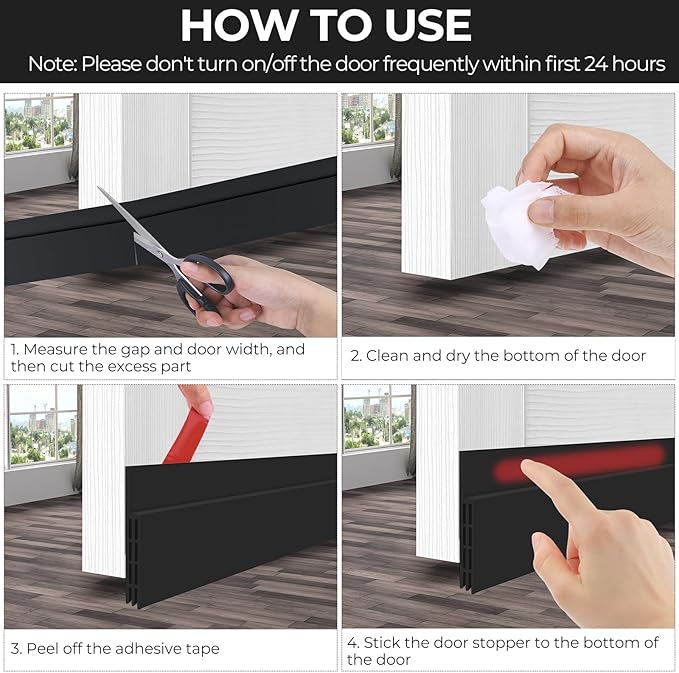 HOW TO USE

Note: Please don't turn on/off the door frequently within first 24 hours

1. Measure the gap and door width, and then cut the excess part

2. Clean and dry the bottom of the door

3. Peel off the adhesive tape

4. Stick the door stopper to the bottom of the door