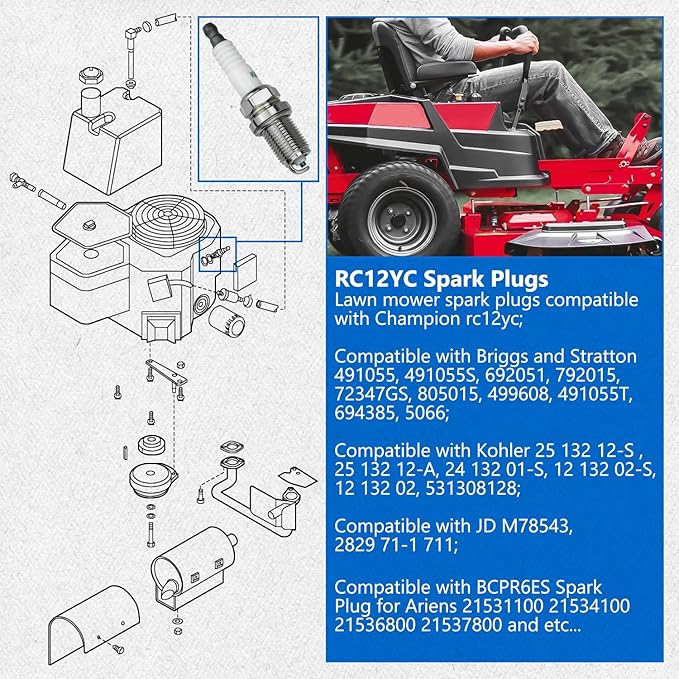 RC12YC Spark Plugs
Lawn mower spark plugs compatible with Champion rc12yc;

Compatible with Briggs and Stratton 491055, 491055S, 692051, 792015, 72347GS, 805015, 499608, 491055T, 694385, 5066;

Compatible with Kohler 25 132 12-S , 25 132 12-A, 24 132 01-S, 12 132 02-S, 12 132 02, 531308128;

Compatible with JD M78543, 2829 71-1 711;

Compatible with BCPR6ES Spark Plug for Ariens 21531100 21534100 21536800 21537800 and etc...