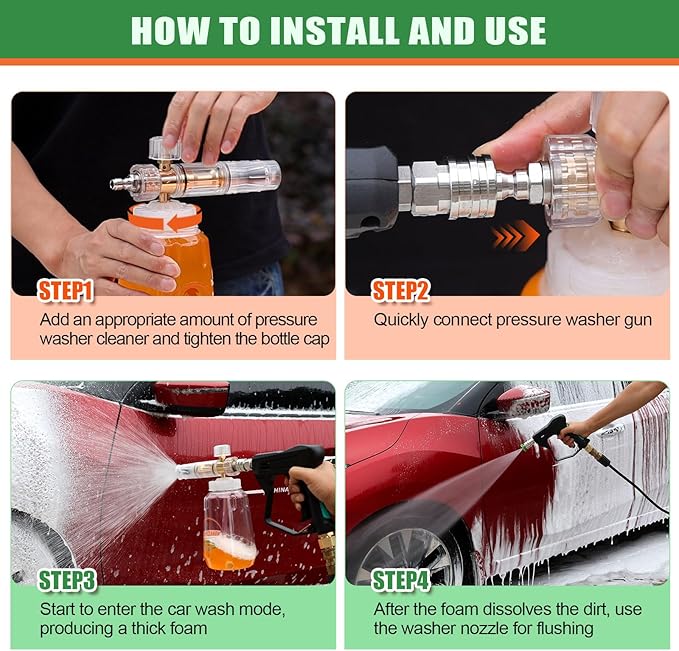 HOW TO INSTALL AND USE

STEP1
Add an appropriate amount of pressure washer cleaner and tighten the bottle cap

STEP2
Quickly connect pressure washer gun

STEP3
Start to enter the car wash mode, producing a thick foam

STEP4
After the foam dissolves the dirt, use the washer nozzle for flushing