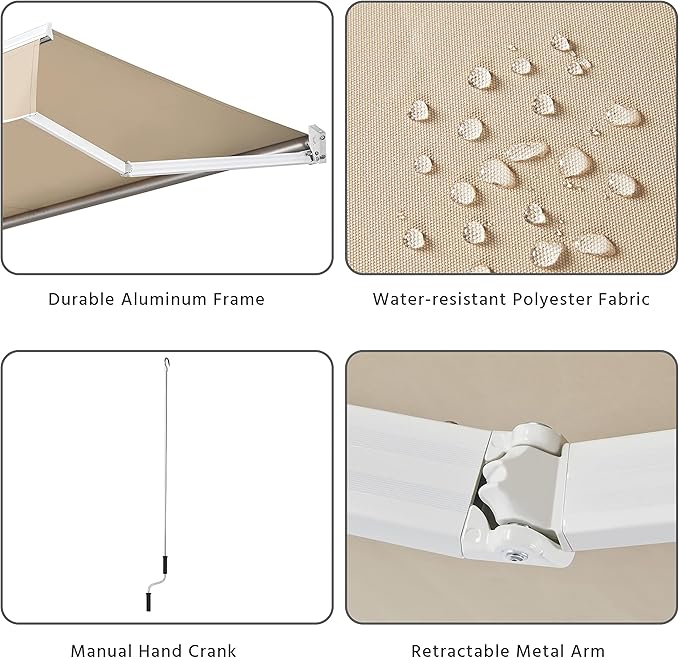 Durable Aluminum Frame

Water-resistant Polyester Fabric

Manual Hand Crank

Retractable Metal Arm